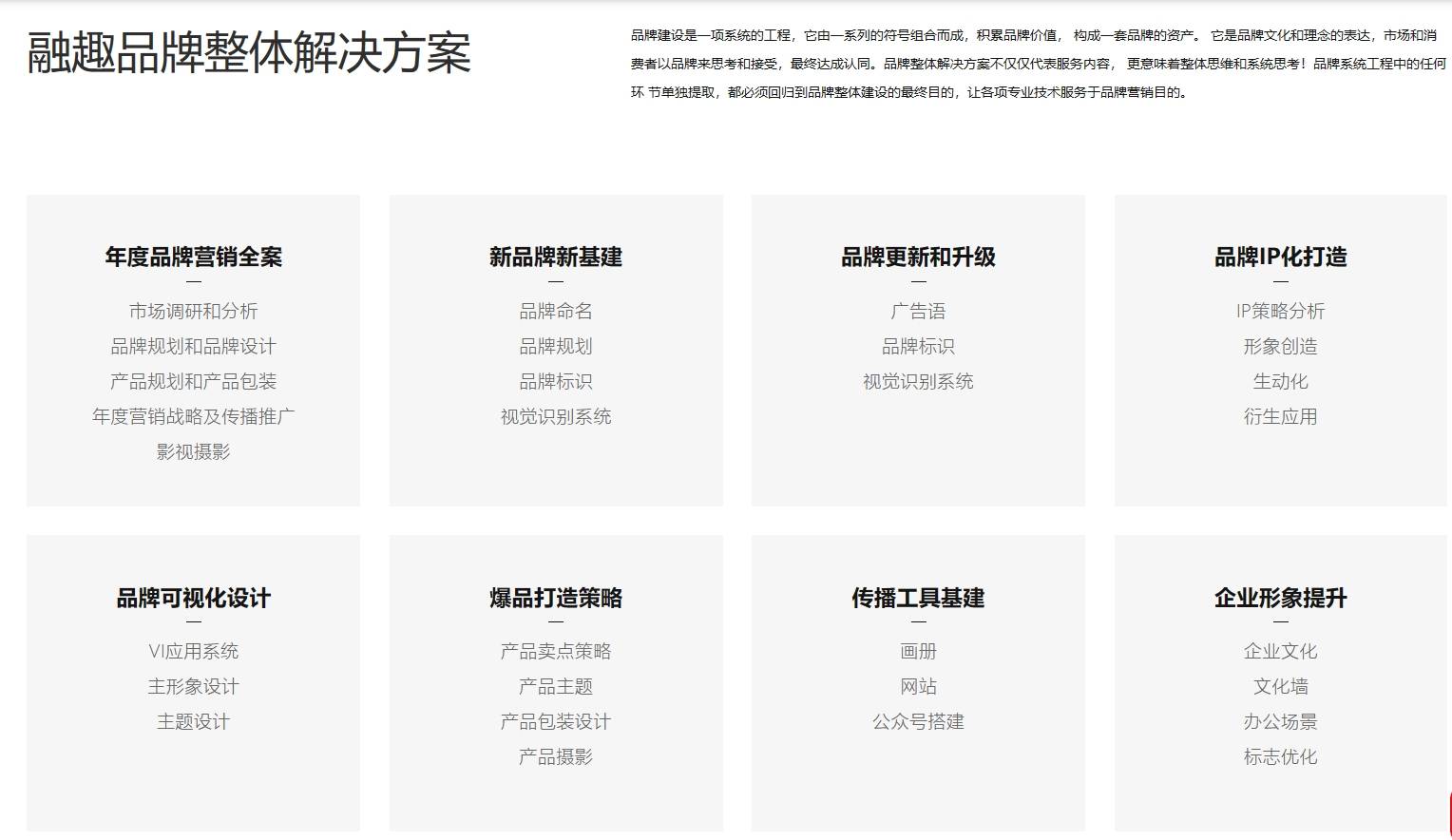 融趣品牌整体解决方案

品牌建设是一项系统的工程，它由一系列的符号组合而成，积累品牌价值， 构成一套品牌的资产。 它是品牌文化和理念的表达，市场和消费者以品牌来思考和接受，最终达成认同。品牌整体解决方案不仅仅代表服务内容， 更意味着整体思维和系统思考！品牌系统工程中的任何环 节单独提取，都必须回归到品牌整体建设的最终目的，让各项专业技术服务于品牌营销目的。

年度品牌营销全案
市场调研和分析
品牌规划和品牌设计
产品规划和产品包装
年度营销战略及传播推广
影视摄影

新品牌新基建
品牌命名
品牌规划
品牌标识
视觉识别系统

品牌更新和升级
广告语
品牌标识
视觉识别系统

品牌IP化打造
IP策略分析
形象创造
生动化
衍生应用

品牌可视化设计
VI应用系统
主形象设计
主题设计

爆品打造策略
产品卖点策略
产品主题
产品包装设计
产品摄影

传播工具基建
画册
网站
公众号搭建

企业形象提升
企业文化
文化墙
办公场景
标志优化